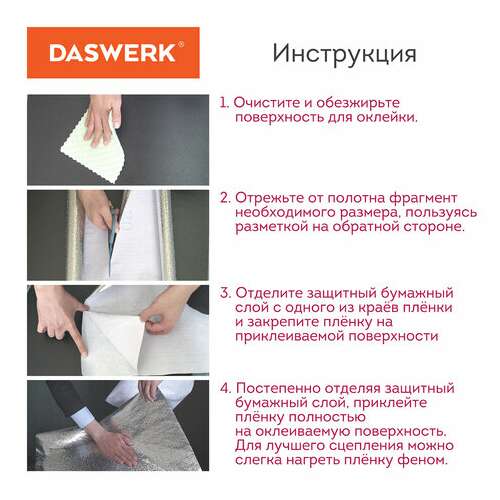 DASWERK®

Инструкция

1. Очистите и обезжирьте поверхность для оклейки.

2. Отрежьте от полотна фрагмент необходимого размера, пользуясь разметкой на обратной стороне.

3. Отделите защитный бумажный слой с одного из краёв плёнки и закрепите плёнку на приклеиваемой поверхности

4. Постепенно отделяя защитный бумажный слой, приклейте плёнку полностью на оклеиваемую поверхность. Для лучшего сцепления можно слегка нагреть плёнку феном.