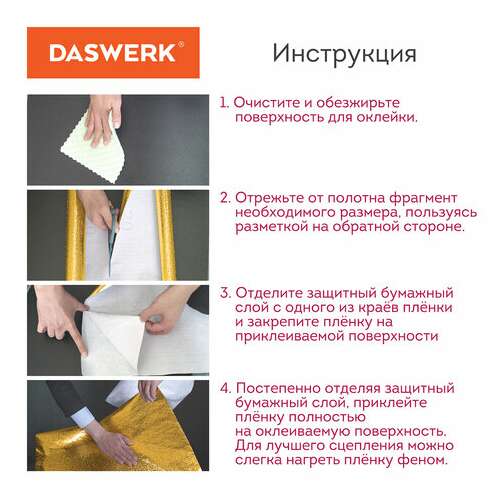 DASWERK®

Инструкция

1. Очистите и обезжирьте поверхность для оклейки.

2. Отрежьте от полотна фрагмент необходимого размера, пользуясь разметкой на обратной стороне.

3. Отделите защитный бумажный слой с одного из краёв плёнки и закрепите плёнку на приклеиваемой поверхности

4. Постепенно отделяя защитный бумажный слой, приклейте плёнку полностью на оклеиваемую поверхность. Для лучшего сцепления можно слегка нагреть плёнку феном.