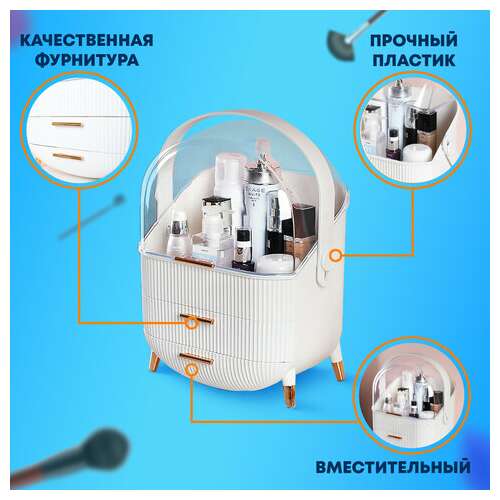 КАЧЕСТВЕННАЯ ФУРНИТУРА

ПРОЧНЫЙ ПЛАСТИК

ВМЕСТИТЕЛЬНЫЙ