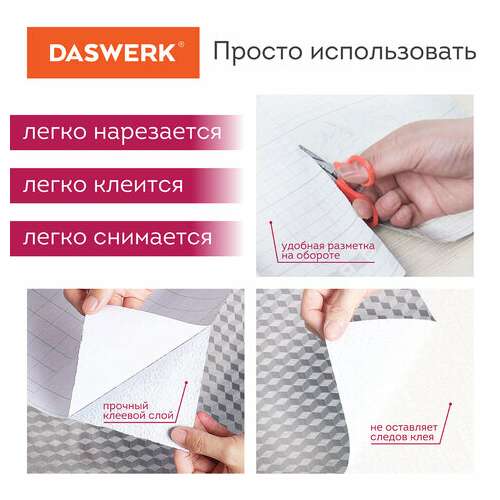 DASWERK®

Просто использовать

легко нарезается

легко клеится

легко снимается

удобная разметка на обороте

прочный клеевой слой

не оставляет следов клея