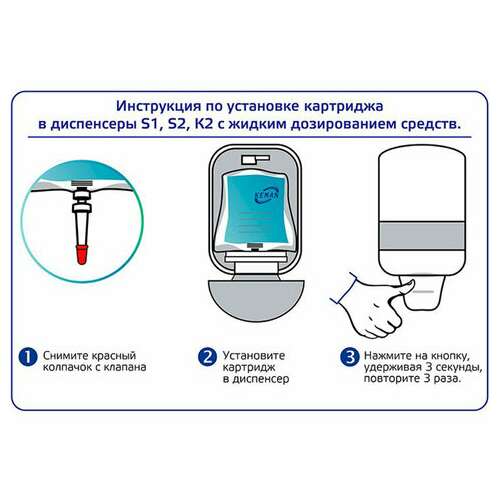 Инструкция по установке картриджа в диспенсеры S1, S2, K2 с жидким дозированием средств.

KEMAN

1 Снимите красный колпачок с клапана

2 Установите картридж в диспенсер

3 Нажмите на кнопку, удерживая 3 секунды, повторите 3 раза.