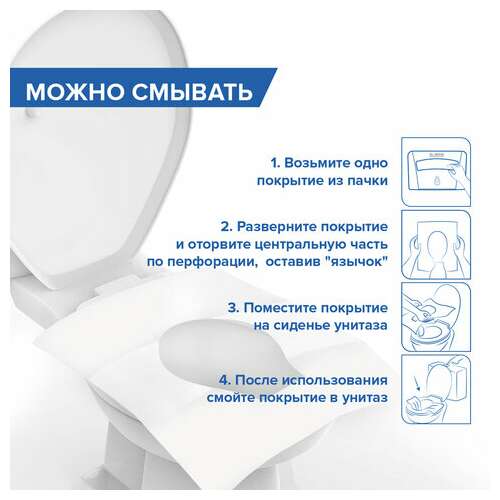 МОЖНО СМЫВАТЬ

1. Возьмите одно покрытие из пачки

2. Разверните покрытие и оторвите центральную часть по перфорации, оставив "язычок"

3. Поместите покрытие на сиденье унитаза

4. После использования смойте покрытие в унитаз