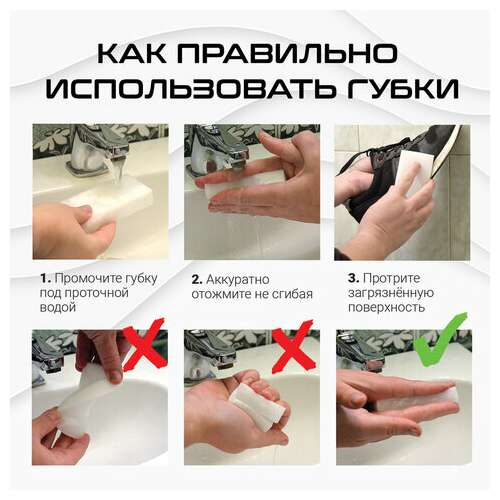 КАК ПРАВИЛЬНО ИСПОЛЬЗОВАТЬ ГУБКИ

1. Промочите губку под проточной водой

2. Аккуратно отожмите не сгибая

3. Протрите загрязнённую поверхность