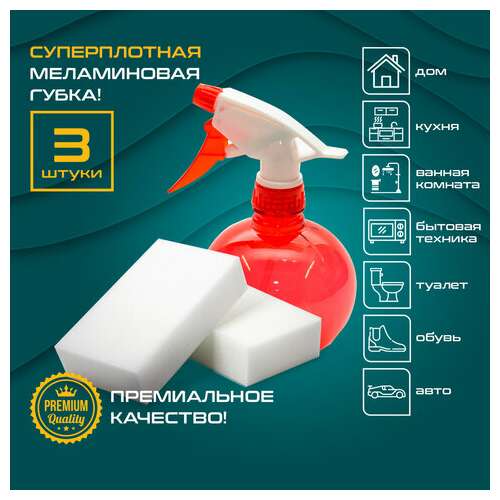 СУПЕРПЛОТНАЯ МЕЛАМИНОВАЯ ГУБКА!

3 штуки

дом

кухня

ванная комната

бытовая техника

туалет

обувь

авто

PREMIUM Quality

ПРЕМИАЛЬНОЕ КАЧЕСТВО!