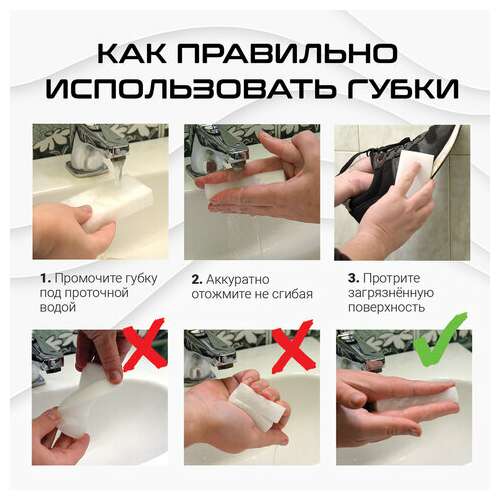 КАК ПРАВИЛЬНО ИСПОЛЬЗОВАТЬ ГУБКИ

1. Промочите губку под проточной водой

2. Аккуратно отожмите не сгибая

3. Протрите загрязнённую поверхность