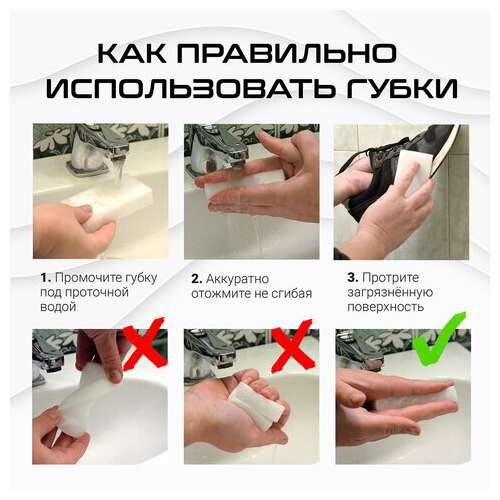 КАК ПРАВИЛЬНО ИСПОЛЬЗОВАТЬ ГУБКИ

1. Промочите губку под проточной водой

2. Аккуратно отожмите не сгибая

3. Протрите загрязнённую поверхность