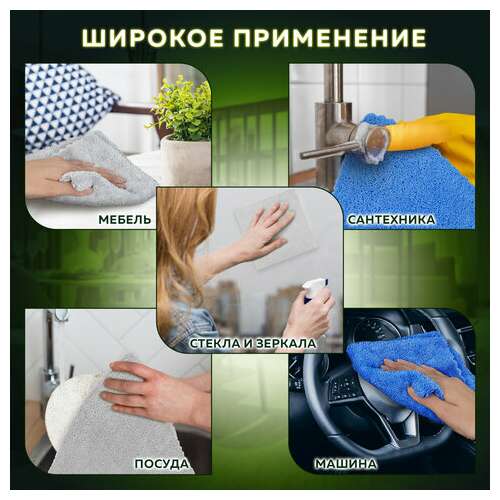 ШИРОКОЕ ПРИМЕНЕНИЕ

МЕБЕЛЬ

САНТЕХНИКА

СТЕКЛА И ЗЕРКАЛА

ПОСУДА

МАШИНА