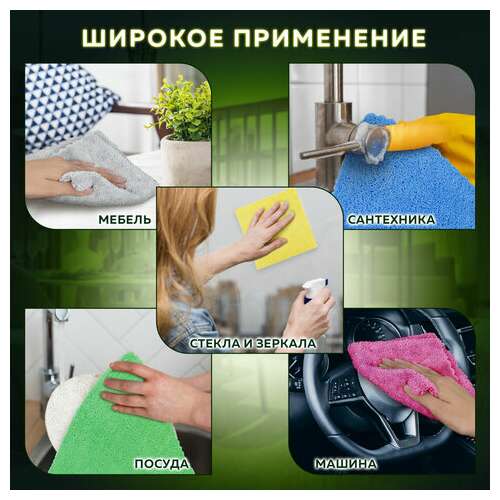 ШИРОКОЕ ПРИМЕНЕНИЕ

МЕБЕЛЬ

САНТЕХНИКА

СТЕКЛА И ЗЕРКАЛА

ПОСУДА

МАШИНА