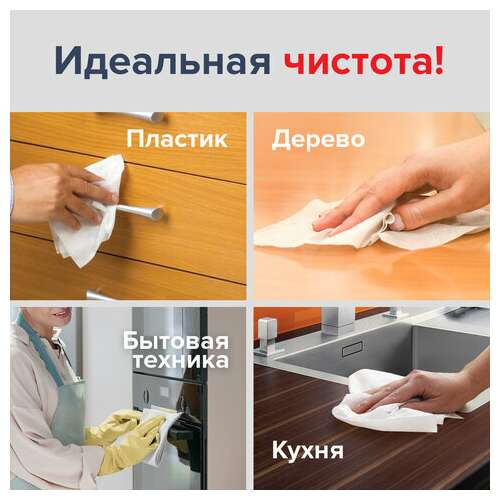 Идеальная чистота!

Пластик

Дерево

Бытовая техника

Кухня