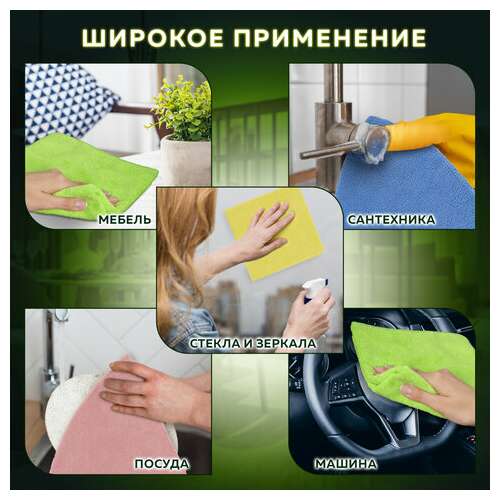 ШИРОКОЕ ПРИМЕНЕНИЕ

МЕБЕЛЬ

САНТЕХНИКА

СТЕКЛА И ЗЕРКАЛА

ПОСУДА

МАШИНА