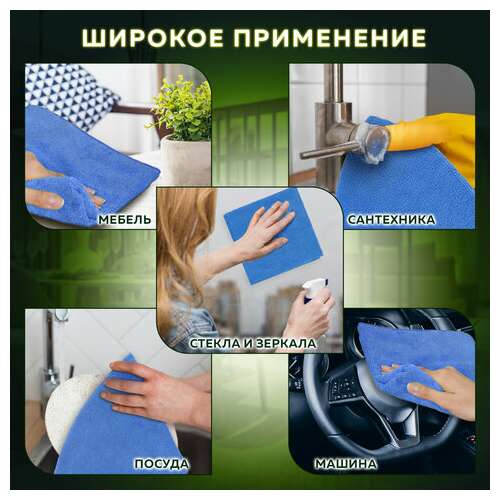 ШИРОКОЕ ПРИМЕНЕНИЕ

МЕБЕЛЬ

САНТЕХНИКА

СТЕКЛА И ЗЕРКАЛА

ПОСУДА

МАШИНА