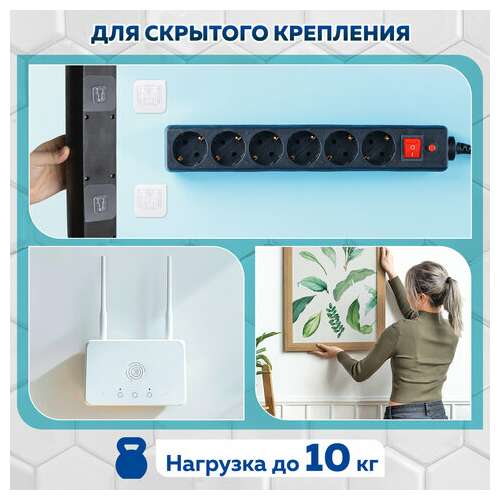 ДЛЯ СКРЫТОГО КРЕПЛЕНИЯ

Нагрузка до 10 кг