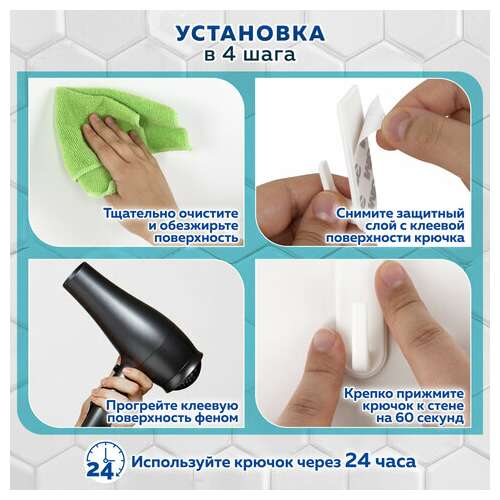 УСТАНОВКА
в 4 шага

Тщательно очистите и обезжирьте поверхность

Снимите защитный слой с клеевой поверхности крючка

Прогрейте клеевую поверхность феном

Крепко прижмите крючок к стене на 60 секунд

24

Используйте крючок через 24 часа