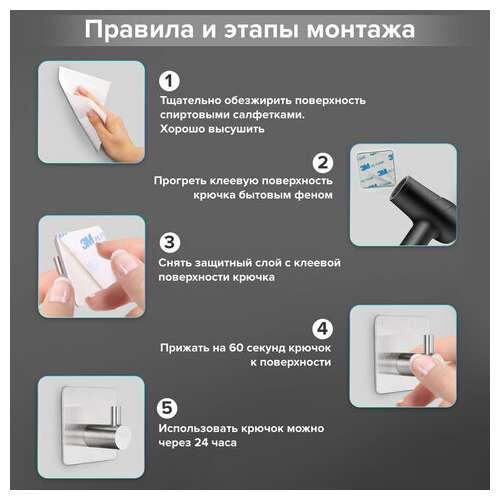 Правила и этапы монтажа

1
Тщательно обезжирить поверхность спиртовыми салфетками. Хорошо высушить

2
Прогреть клеевую поверхность крючка бытовым феном

3M

3
Снять защитный слой с клеевой поверхности крючка

3M

4
Прижать на 60 секунд крючок к поверхности

5
Использовать крючок можно через 24 часа