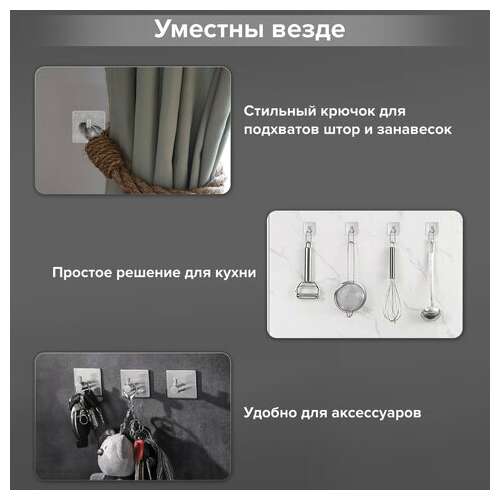 Уместны везде

Стильный крючок для подхватов штор и занавесок

Простое решение для кухни

Удобно для аксессуаров