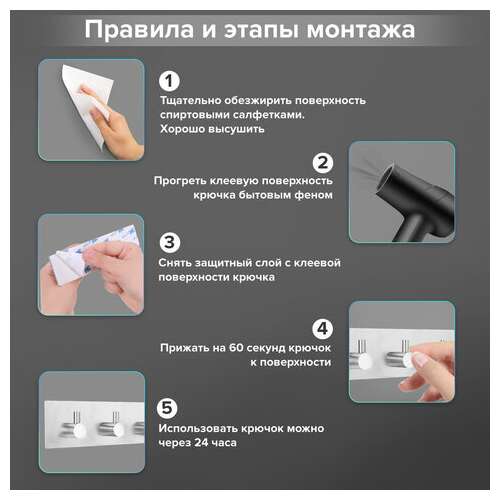 Правила и этапы монтажа

1
Тщательно обезжирить поверхность спиртовыми салфетками. Хорошо высушить

2
Прогреть клеевую поверхность крючка бытовым феном

3
Снять защитный слой с клеевой поверхности крючка

4
Прижать на 60 секунд крючок к поверхности

5
Использовать крючок можно через 24 часа