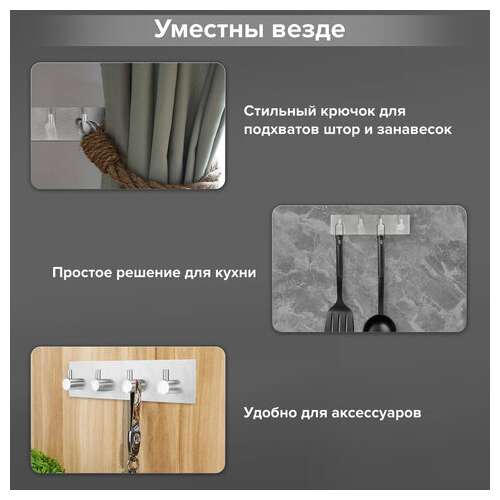 Уместны везде

Стильный крючок для подхватов штор и занавесок

Простое решение для кухни

Удобно для аксессуаров