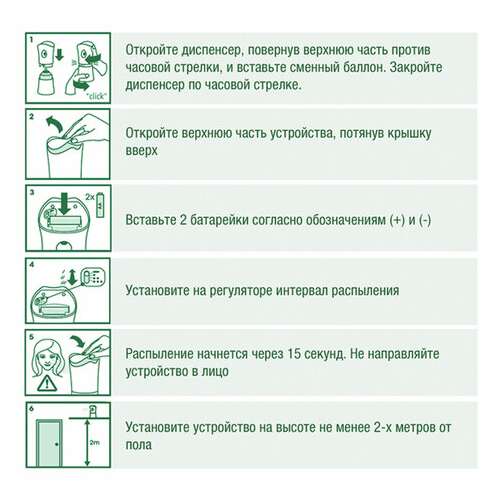 1

"click"

Откройте диспенсер, повернув верхнюю часть против часовой стрелки, и вставьте сменный баллон. Закройте диспенсер по часовой стрелке.

2

Откройте верхнюю часть устройства, потянув крышку вверх

3

2x

Вставьте 2 батарейки согласно обозначениям (+) и (-)

4

Установите на регуляторе интервал распыления

5

Распыление начнется через 15 секунд. Не направляйте устройство в лицо

6

2m

Установите устройство на высоте не менее 2-х метров от пола