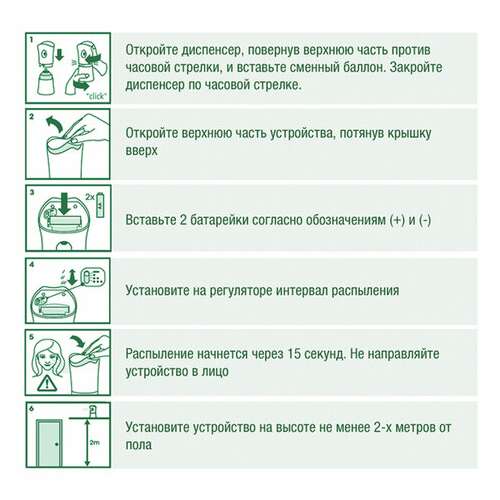 1

"click"

Откройте диспенсер, повернув верхнюю часть против часовой стрелки, и вставьте сменный баллон. Закройте диспенсер по часовой стрелке.

2

Откройте верхнюю часть устройства, потянув крышку вверх

3

2x

Вставьте 2 батарейки согласно обозначениям (+) и (-)

4

Установите на регуляторе интервал распыления

5

Распыление начнется через 15 секунд. Не направляйте устройство в лицо

6

2m

Установите устройство на высоте не менее 2-х метров от пола