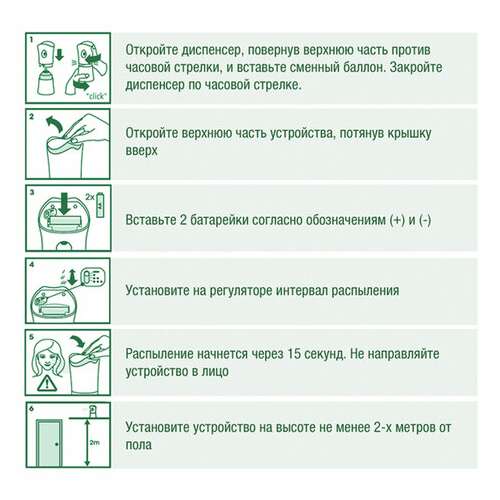 1
"click"
Откройте диспенсер, повернув верхнюю часть против часовой стрелки, и вставьте сменный баллон. Закройте диспенсер по часовой стрелке.

2
Откройте верхнюю часть устройства, потянув крышку вверх

3
2x
Вставьте 2 батарейки согласно обозначениям (+) и (-)

4
Установите на регуляторе интервал распыления

5
Распыление начнется через 15 секунд. Не направляйте устройство в лицо

6
2m
Установите устройство на высоте не менее 2-х метров от пола