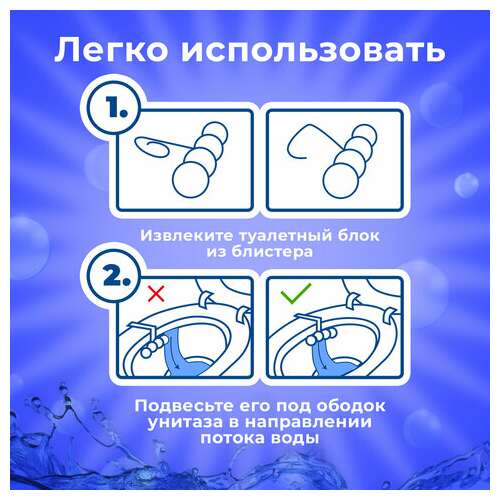 Легко использовать

1.

Извлеките туалетный блок из блистера

2.

Подвесьте его под ободок унитаза в направлении потока воды