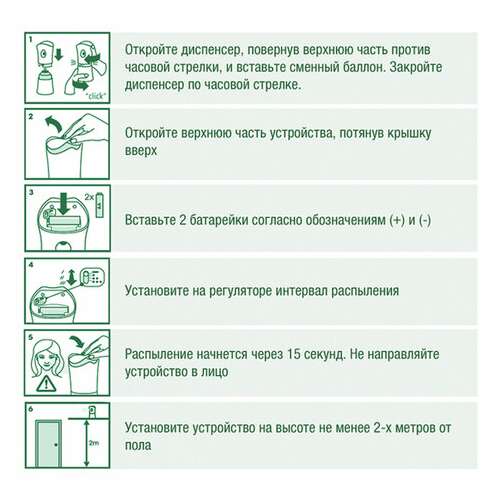 1

"click"

Откройте диспенсер, повернув верхнюю часть против часовой стрелки, и вставьте сменный баллон. Закройте диспенсер по часовой стрелке.

2

Откройте верхнюю часть устройства, потянув крышку вверх

3

2x

Вставьте 2 батарейки согласно обозначениям (+) и (-)

4

Установите на регуляторе интервал распыления

5

Распыление начнется через 15 секунд. Не направляйте устройство в лицо

6

2m

Установите устройство на высоте не менее 2-х метров от пола