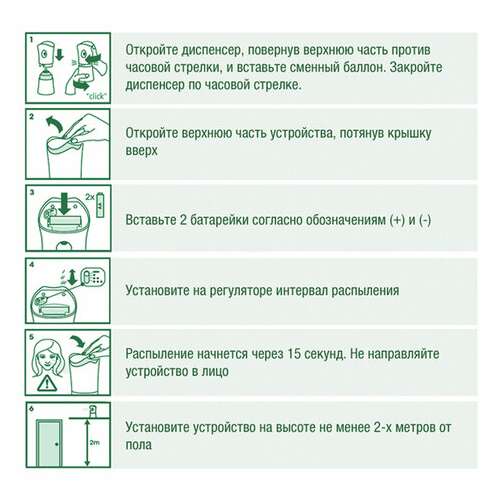 1

"click"

Откройте диспенсер, повернув верхнюю часть против часовой стрелки, и вставьте сменный баллон. Закройте диспенсер по часовой стрелке.

2

Откройте верхнюю часть устройства, потянув крышку вверх

3

2x

Вставьте 2 батарейки согласно обозначениям (+) и (-)

4

Установите на регуляторе интервал распыления

5

Распыление начнется через 15 секунд. Не направляйте устройство в лицо

6

2m

Установите устройство на высоте не менее 2-х метров от пола