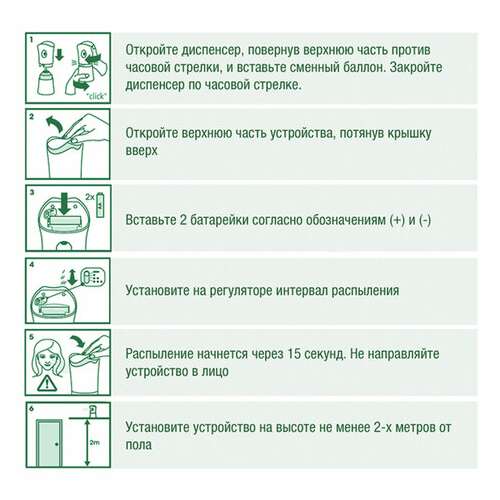 1 "click"

Откройте диспенсер, повернув верхнюю часть против часовой стрелки, и вставьте сменный баллон. Закройте диспенсер по часовой стрелке.

2

Откройте верхнюю часть устройства, потянув крышку вверх

3 2x

Вставьте 2 батарейки согласно обозначениям (+) и (-)

4

Установите на регуляторе интервал распыления

5

Распыление начнется через 15 секунд. Не направляйте устройство в лицо

6 2m

Установите устройство на высоте не менее 2-х метров от пола