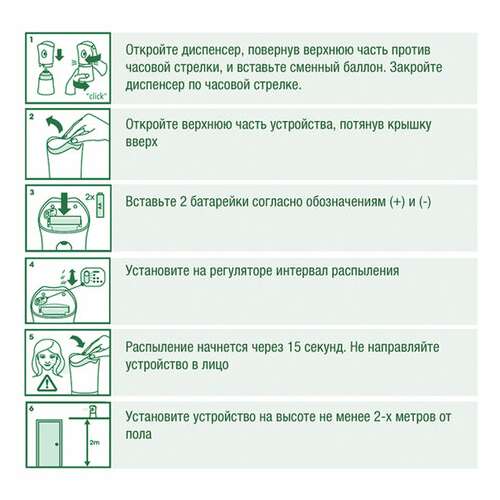 1

"click"

Откройте диспенсер, повернув верхнюю часть против часовой стрелки, и вставьте сменный баллон. Закройте диспенсер по часовой стрелке.

2

Откройте верхнюю часть устройства, потянув крышку вверх

3

2x

Вставьте 2 батарейки согласно обозначениям (+) и (-)

4

Установите на регуляторе интервал распыления

5

Распыление начнется через 15 секунд. Не направляйте устройство в лицо

6

2m

Установите устройство на высоте не менее 2-х метров от пола