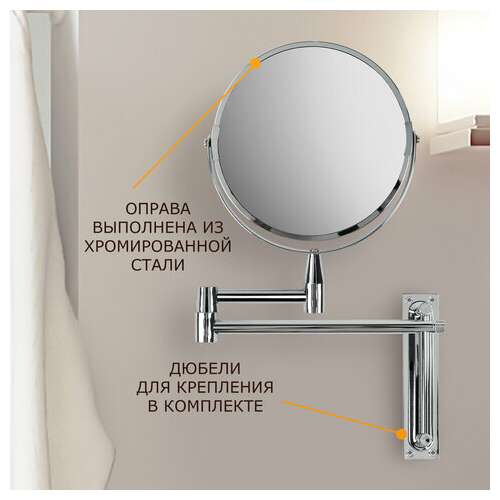 ОПРАВА ВЫПОЛНЕНА ИЗ ХРОМИРОВАННОЙ СТАЛИ

ДЮБЕЛИ ДЛЯ КРЕПЛЕНИЯ В КОМПЛЕКТЕ