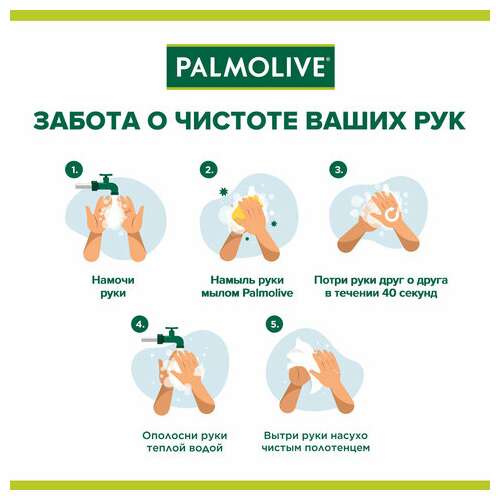 PALMOLIVE®

ЗАБОТА О ЧИСТОТЕ ВАШИХ РУК

1.
Намочи руки

2.
Намыль руки мылом Palmolive

3.
Потри руки друг о друга в течении 40 секунд

4.
Ополосни руки теплой водой

5.
Вытри руки насухо чистым полотенцем