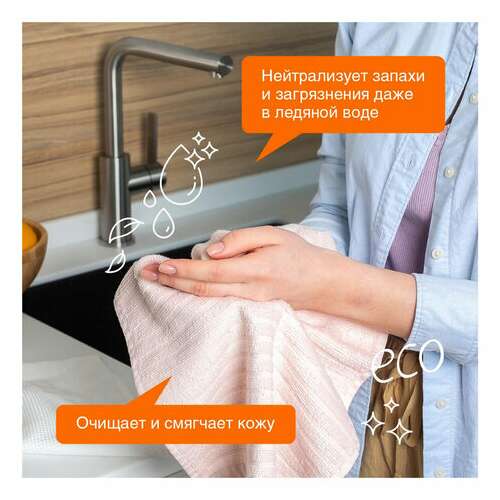 Нейтрализует запахи и загрязнения даже в ледяной воде

eco

Очищает и смягчает кожу