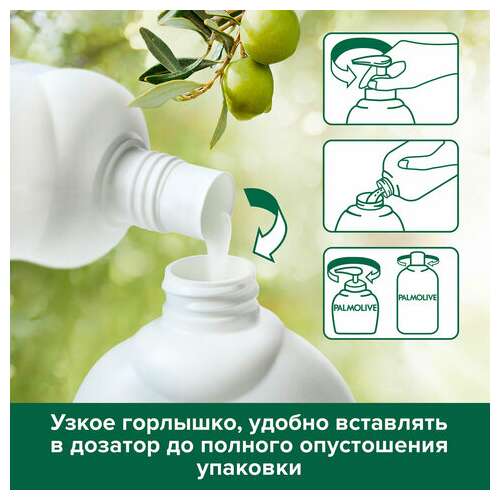 PALMOLIVE

PALMOLIVE

Узкое горлышко, удобно вставлять в дозатор до полного опустошения упаковки