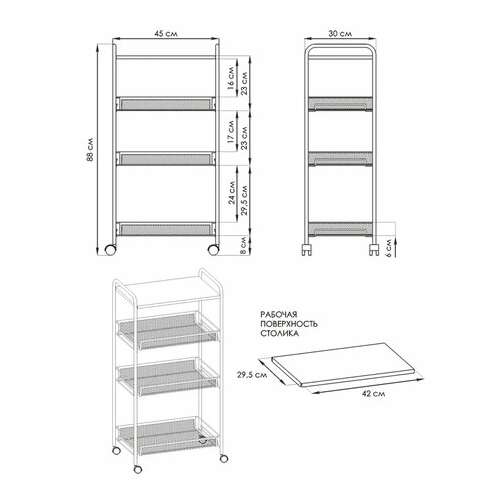 45 см

88 см

16 см
23 см

17 см
23 см

24 см
29,5 см

8 см

30 см

6 см

РАБОЧАЯ ПОВЕРХНОСТЬ СТОЛИКА

29,5 см

42 см