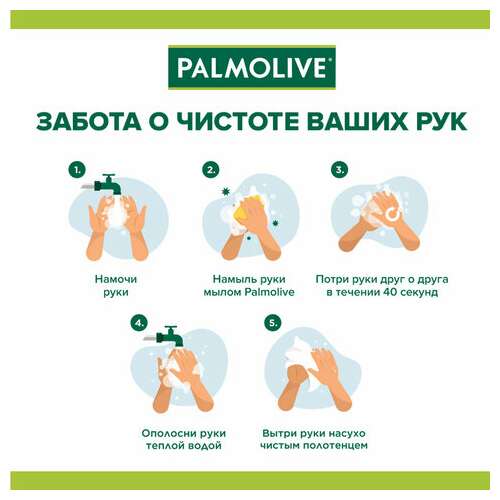 PALMOLIVE®

ЗАБОТА О ЧИСТОТЕ ВАШИХ РУК

1.

Намочи руки

2.

Намыль руки мылом Palmolive

3.

Потри руки друг о друга в течении 40 секунд

4.

Ополосни руки теплой водой

5.

Вытри руки насухо чистым полотенцем