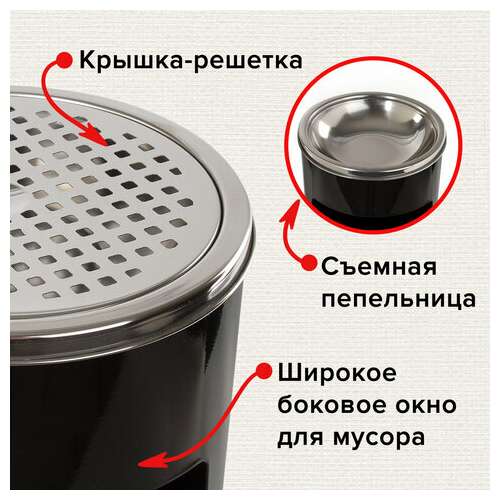 Крышка-решетка

Съемная пепельница

Широкое боковое окно для мусора