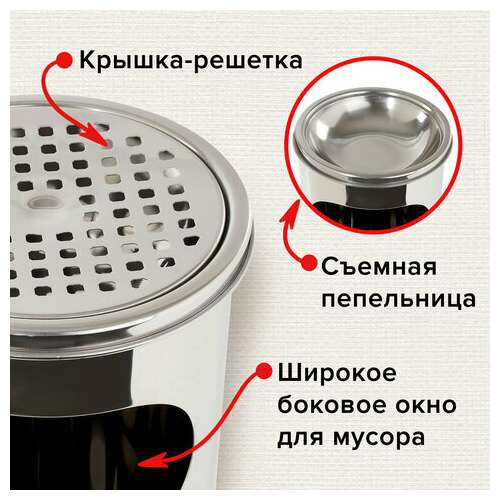 Крышка-решетка

Съемная пепельница

Широкое боковое окно для мусора