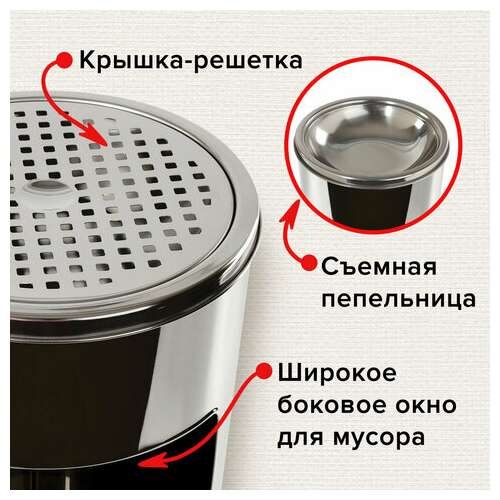 Крышка-решетка

Съемная пепельница

Широкое боковое окно для мусора