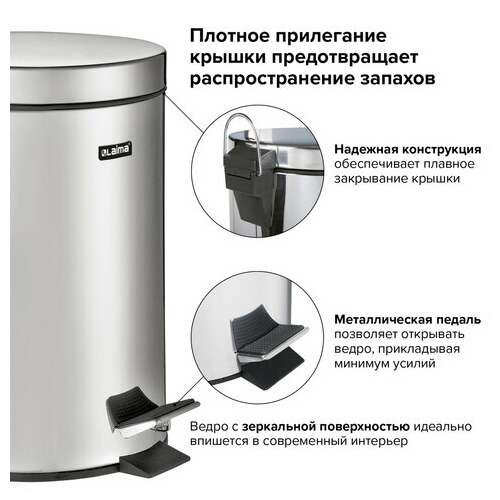 Плотное прилегание крышки предотвращает распространение запахов

Laima

Надежная конструкция обеспечивает плавное закрывание крышки

Металлическая педаль позволяет открывать ведро, прикладывая минимум усилий

Ведро с зеркальной поверхностью идеально впишется в современный интерьер