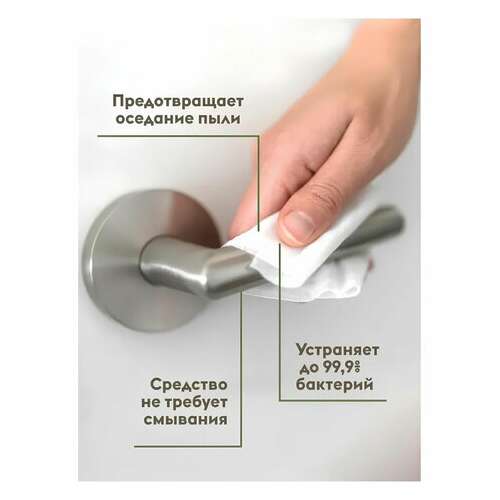 Предотвращает оседание пыли

Устраняет до 99,9% бактерий

Средство не требует смывания