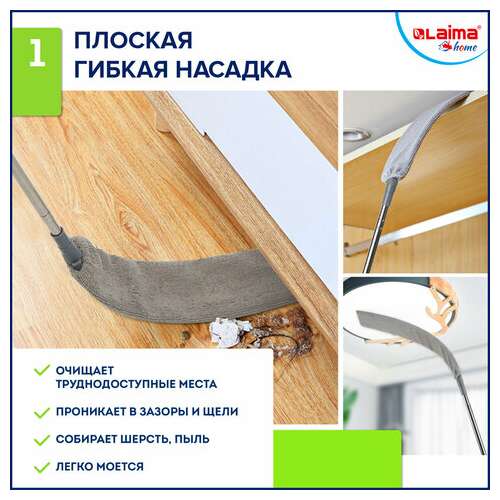 1

ПЛОСКАЯ ГИБКАЯ НАСАДКА

LAIMA
home

ОЧИЩАЕТ ТРУДНОДОСТУПНЫЕ МЕСТА

ПРОНИКАЕТ В ЗАЗОРЫ И ЩЕЛИ

СОБИРАЕТ ШЕРСТЬ, ПЫЛЬ

ЛЕГКО МОЕТСЯ