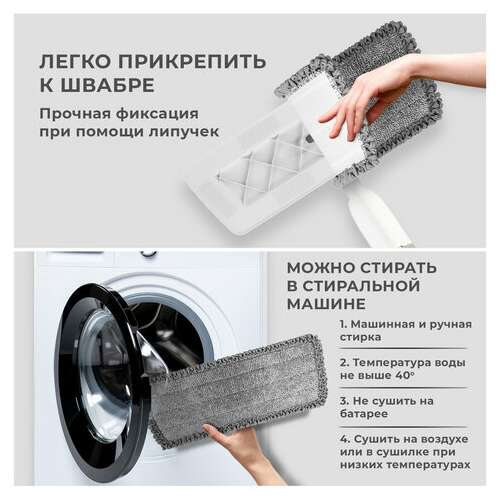 ЛЕГКО ПРИКРЕПИТЬ К ШВАБРЕ

Прочная фиксация при помощи липучек

МОЖНО СТИРАТЬ В СТИРАЛЬНОЙ МАШИНЕ

1. Машинная и ручная стирка

2. Температура воды не выше 40°

3. Не сушить на батарее

4. Сушить на воздухе или в сушилке при низких температурах