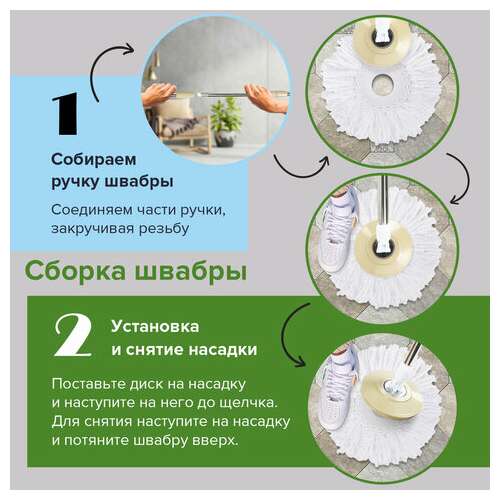 1

Собираем ручку швабры

Соединяем части ручки, закручивая резьбу

Сборка швабры

2

Установка и снятие насадки

Поставьте диск на насадку и наступите на него до щелчка. Для снятия наступите на насадку и потяните швабру вверх.