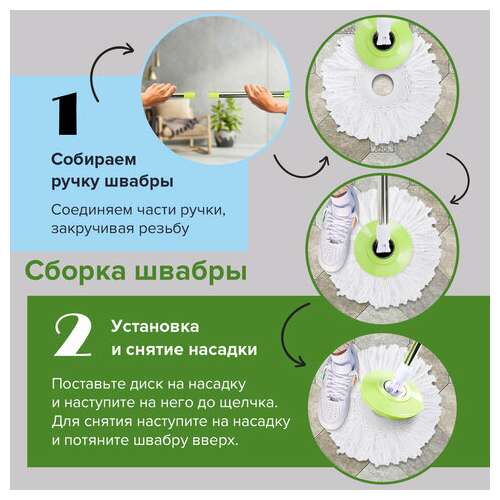 1

Собираем ручку швабры

Соединяем части ручки, закручивая резьбу

Сборка швабры

2

Установка и снятие насадки

Поставьте диск на насадку и наступите на него до щелчка. Для снятия наступите на насадку и потяните швабру вверх.