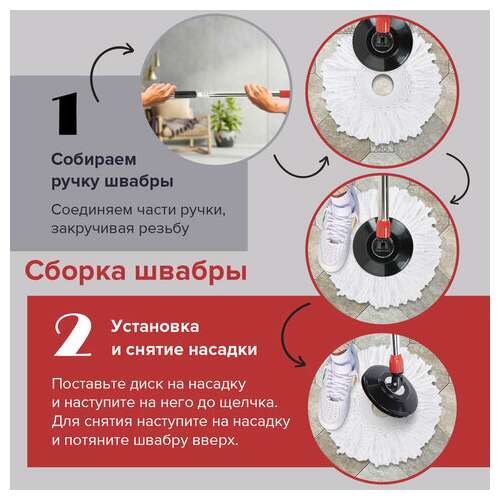 1

Собираем ручку швабры

Соединяем части ручки, закручивая резьбу

Сборка швабры

2

Установка и снятие насадки

Поставьте диск на насадку и наступите на него до щелчка. Для снятия наступите на насадку и потяните швабру вверх.