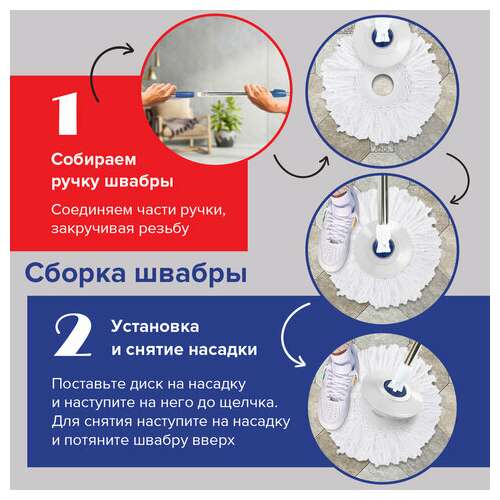 1

Собираем ручку швабры

Соединяем части ручки, закручивая резьбу

Сборка швабры

2

Установка и снятие насадки

Поставьте диск на насадку и наступите на него до щелчка. Для снятия наступите на насадку и потяните швабру вверх