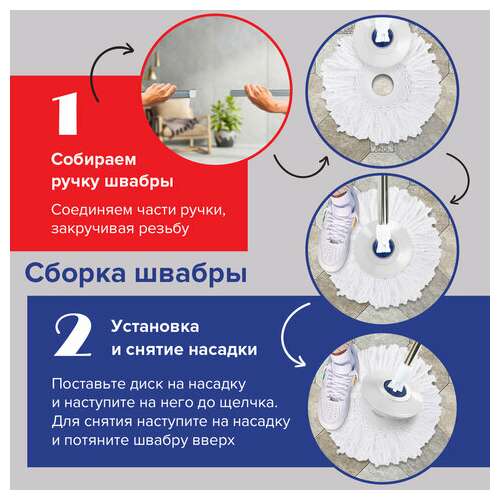 1

Собираем ручку швабры

Соединяем части ручки, закручивая резьбу

Сборка швабры

2

Установка и снятие насадки

Поставьте диск на насадку и наступите на него до щелчка. Для снятия наступите на насадку и потяните швабру вверх