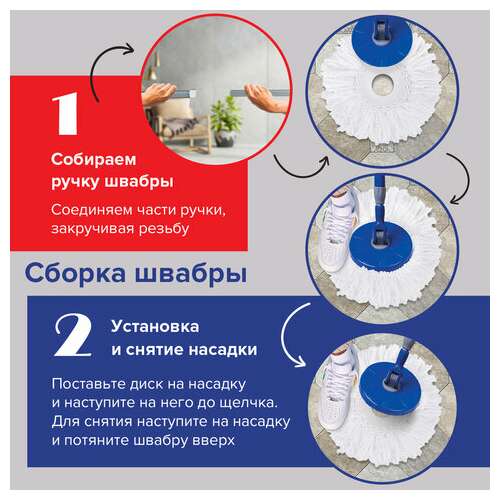 1

Собираем ручку швабры

Соединяем части ручки, закручивая резьбу

Сборка швабры

2

Установка и снятие насадки

Поставьте диск на насадку и наступите на него до щелчка. Для снятия наступите на насадку и потяните швабру вверх