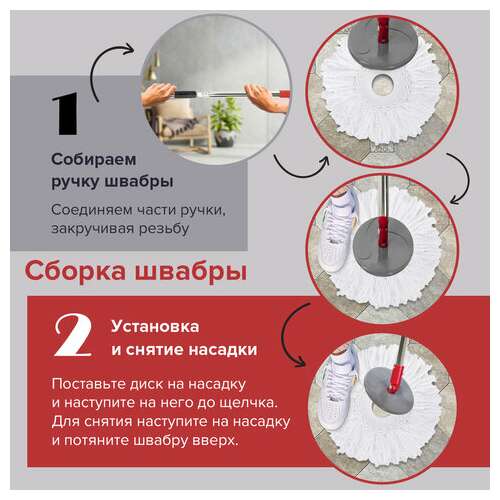 1

Собираем ручку швабры

Соединяем части ручки, закручивая резьбу

Сборка швабры

2

Установка и снятие насадки

Поставьте диск на насадку и наступите на него до щелчка. Для снятия наступите на насадку и потяните швабру вверх.