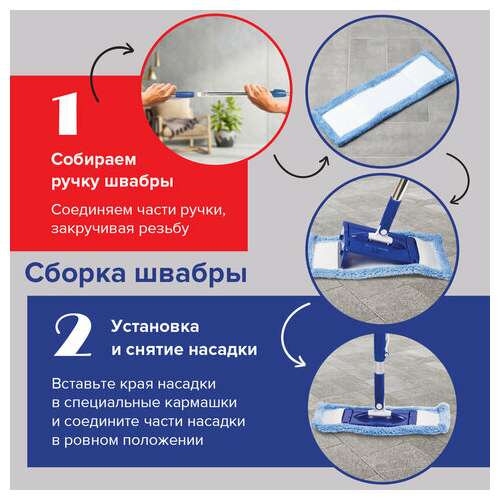 1

Собираем ручку швабры

Соединяем части ручки, закручивая резьбу

Сборка швабры

2

Установка и снятие насадки

Вставьте края насадки в специальные кармашки и соедините части насадки в ровном положении